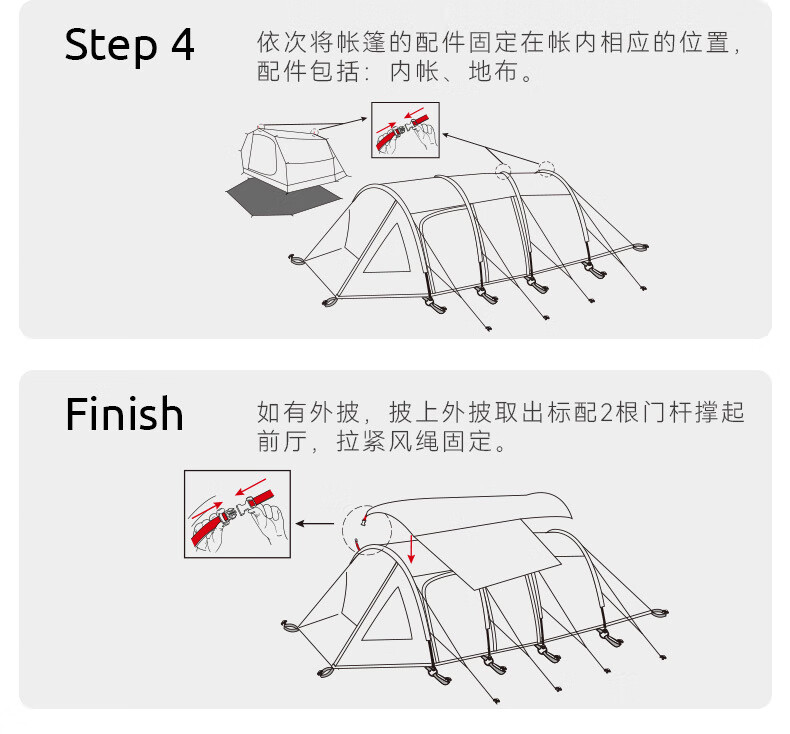 Step 4

依次将帐篷的配件固定在帐内相应的位置，配件包括：内帐、地布。

Finish

如有外披，披上外披取出标配2根门杆撑起前厅，拉紧风绳固定。