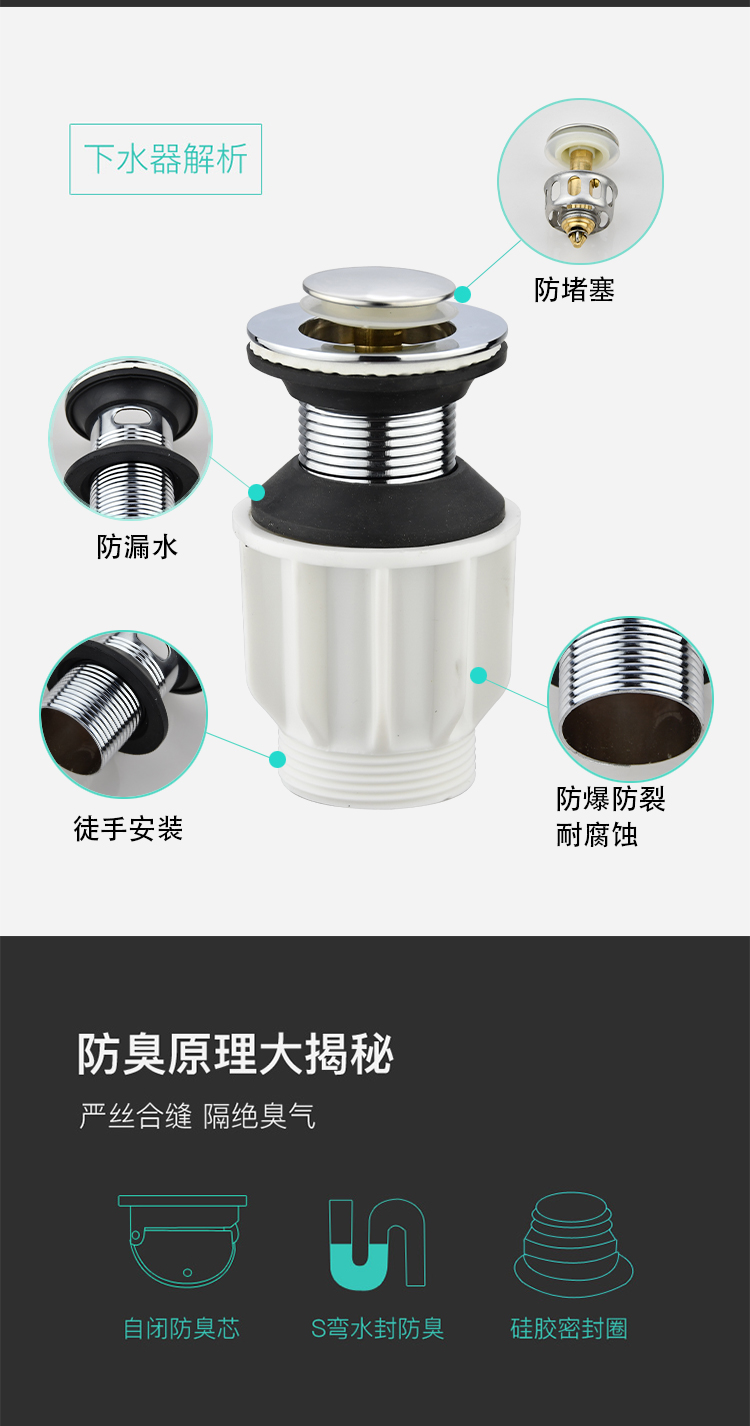 下水器解析

防堵塞

防漏水

徒手安装

防爆防裂
耐腐蚀

防臭原理大揭秘

严丝合缝 隔绝臭气

自闭防臭芯

S弯水封防臭

硅胶密封圈