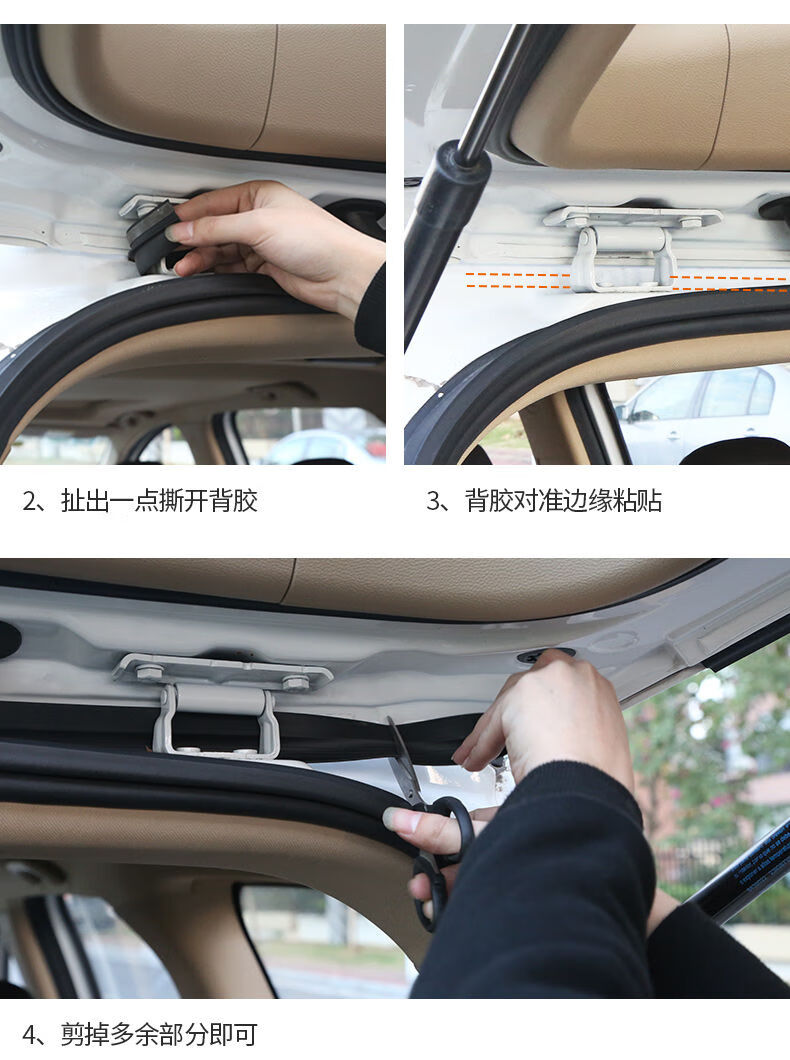 2、扯出一点撕开背胶

3、背胶对准边缘粘贴

4、剪掉多余部分即可