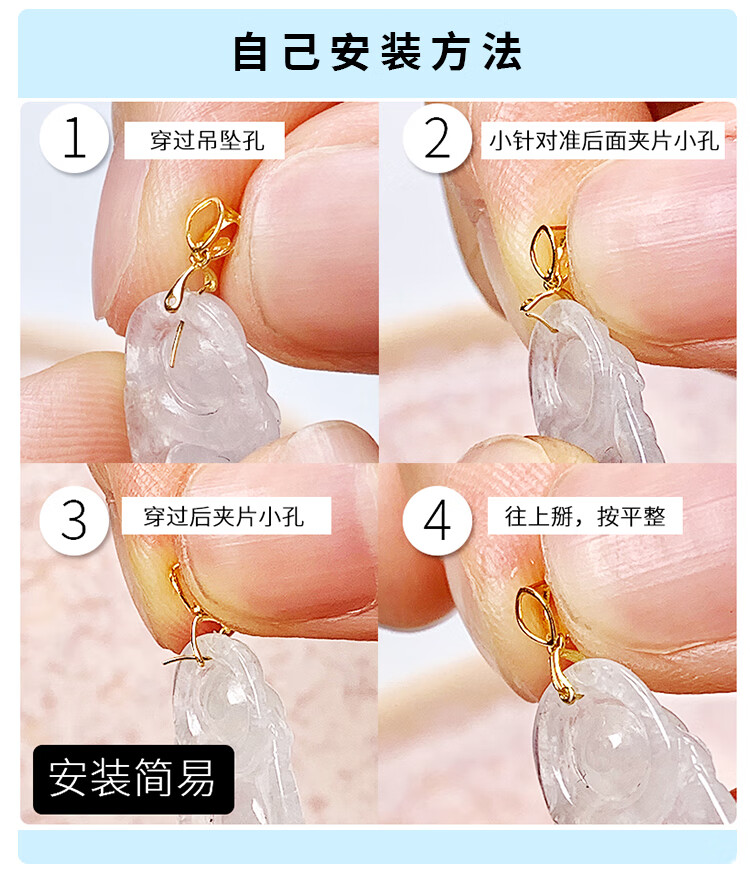 自己安装方法

1 穿过吊坠孔

2 小针对准后面夹片小孔

3 穿过后夹片小孔

4 往上掰，按平整

安装简易