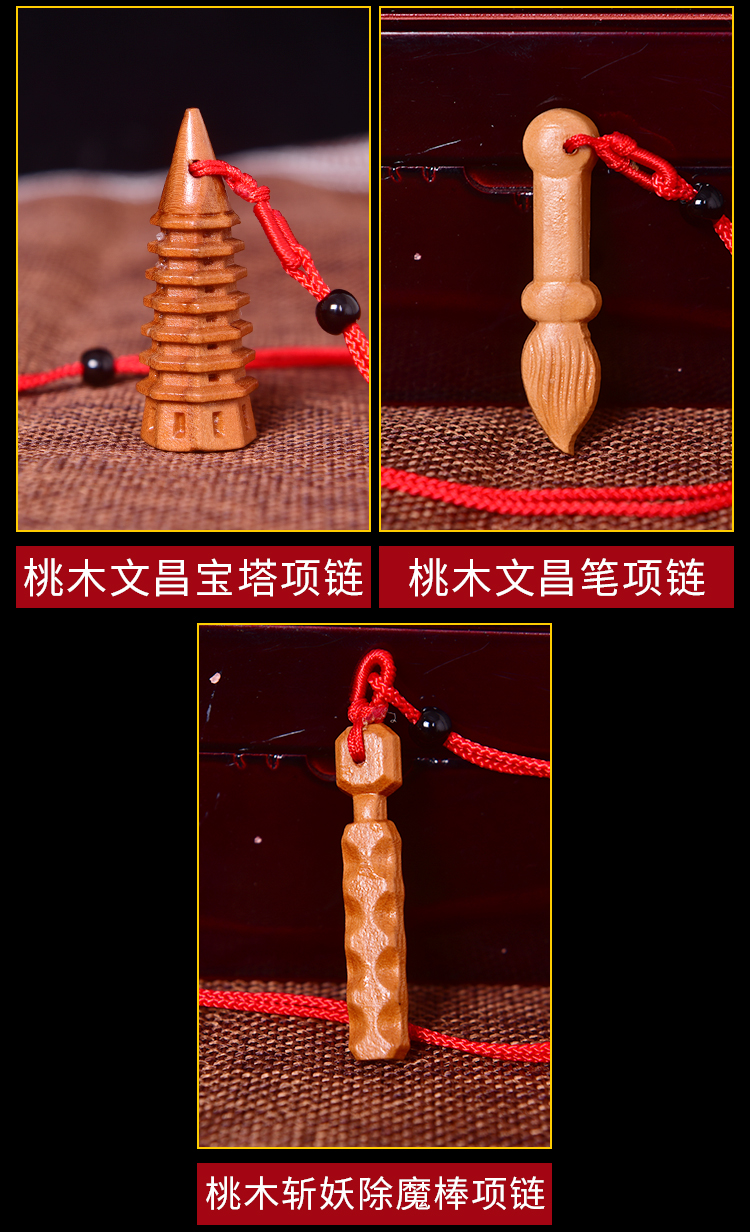 桃木文昌宝塔项链

桃木文昌笔项链

桃木斩妖除魔棒项链