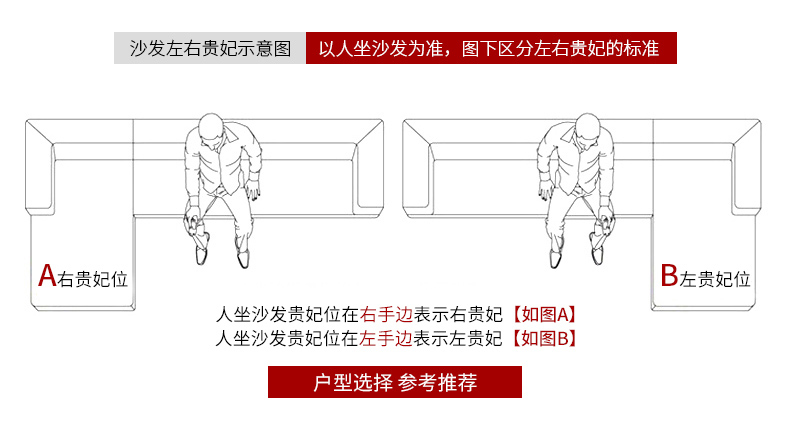 沙发左右贵妃示意图 以人坐沙发为准，图下区分左右贵妃的标准

A右贵妃位

B左贵妃位

人坐沙发贵妃位在右手边表示右贵妃【如图A】
人坐沙发贵妃位在左手边表示左贵妃【如图B】

户型选择 参考推荐