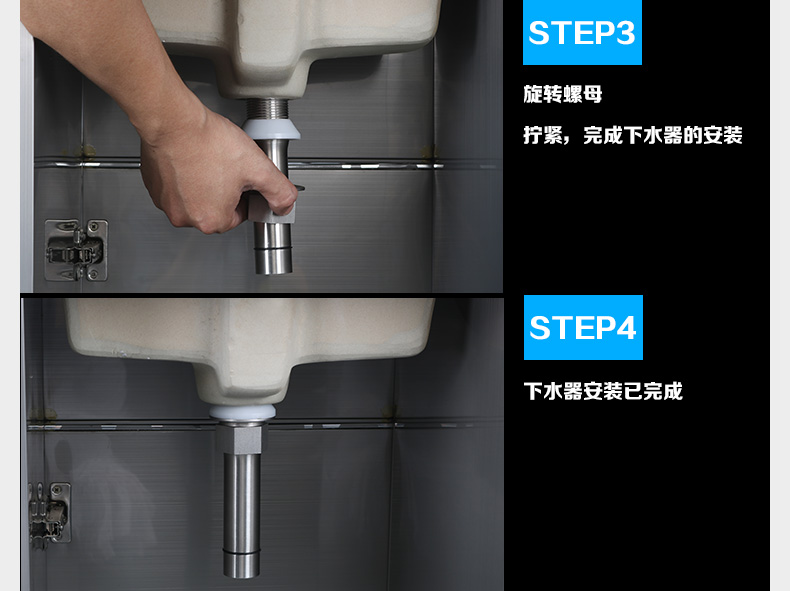 STEP3

旋转螺母

拧紧，完成下水器的安装

STEP4

下水器安装已完成