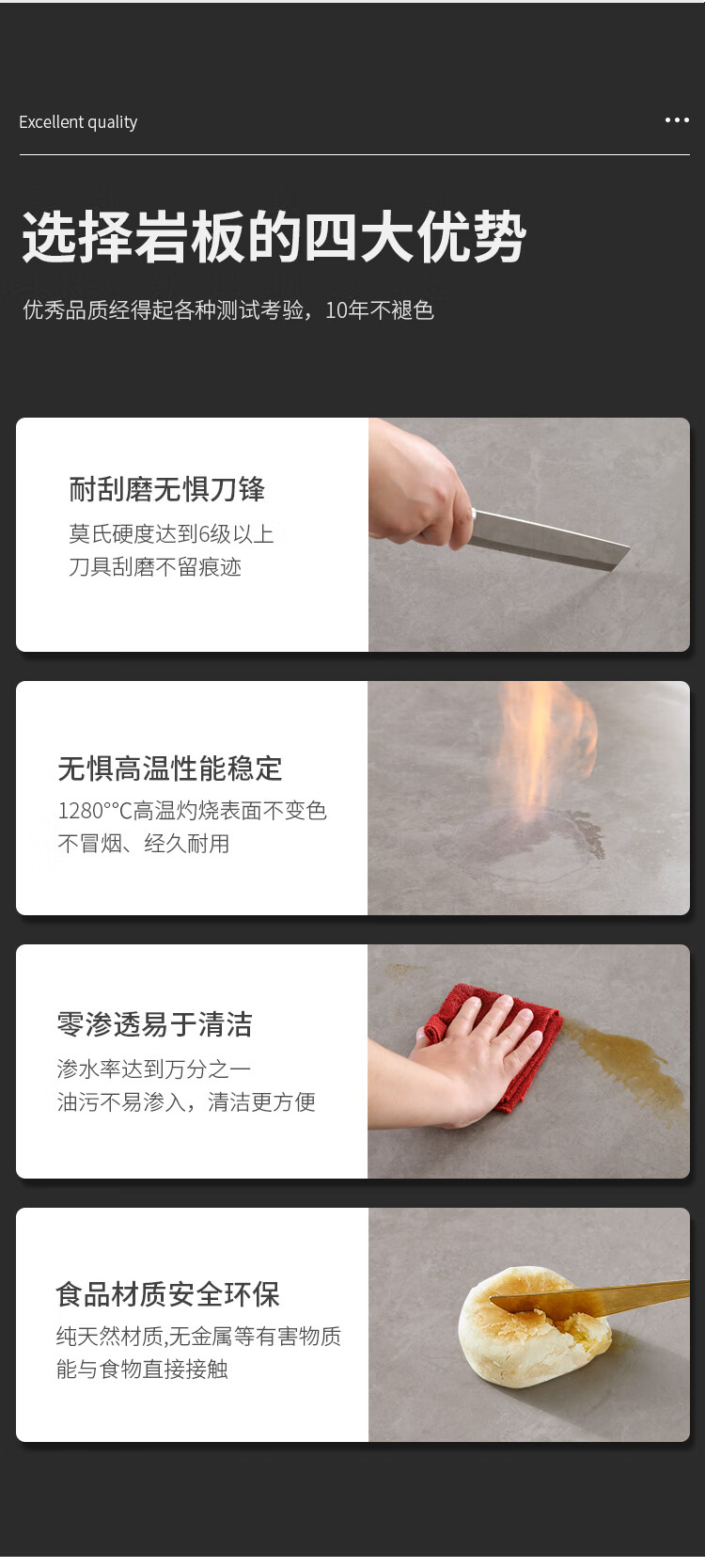 Excellent quality

选择岩板的四大优势

优秀品质经得起各种测试考验，10年不褪色

耐刮磨无惧刀锋

莫氏硬度达到6级以上
刀具刮磨不留痕迹

无惧高温性能稳定

1280°°C高温灼烧表面不变色
不冒烟、经久耐用

零渗透易于清洁

渗水率达到万分之一
油污不易渗入，清洁更方便

食品材质安全环保

纯天然材质,无金属等有害物质
能与食物直接接触