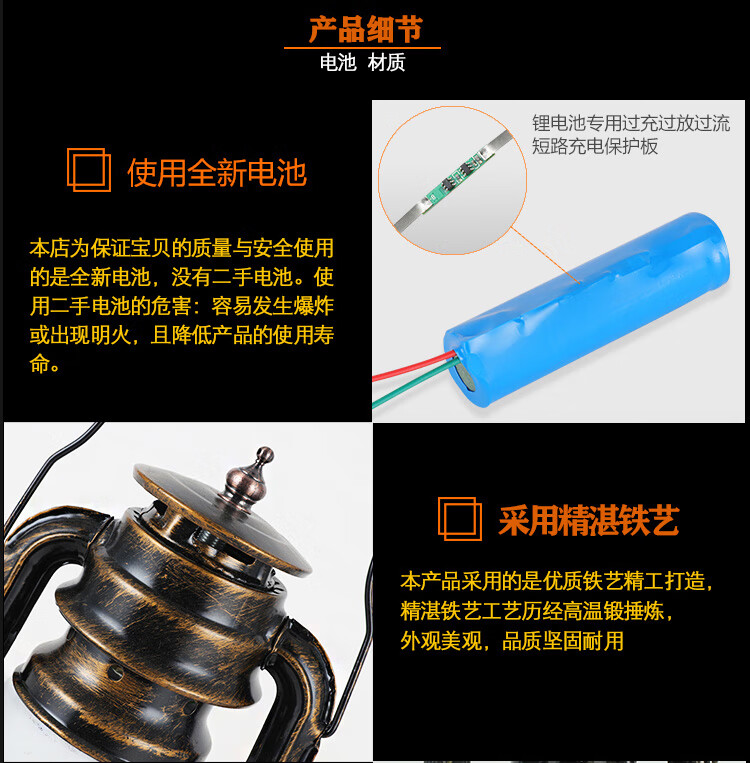 产品细节
电池 材质

使用全新电池

本店为保证宝贝的质量与安全使用的是全新电池，没有二手电池。使用二手电池的危害：容易发生爆炸或出现明火，且降低产品的使用寿命。

锂电池专用过充过放过流短路充电保护板

采用精湛铁艺

本产品采用的是优质铁艺精工打造，精湛铁艺工艺历经高温锻捶炼，外观美观，品质坚固耐用