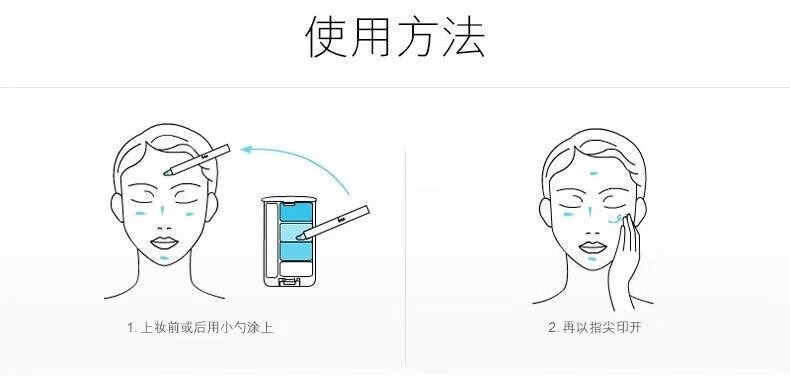 使用方法

1. 上妆前或后用小勺涂上

2. 再以指尖印开