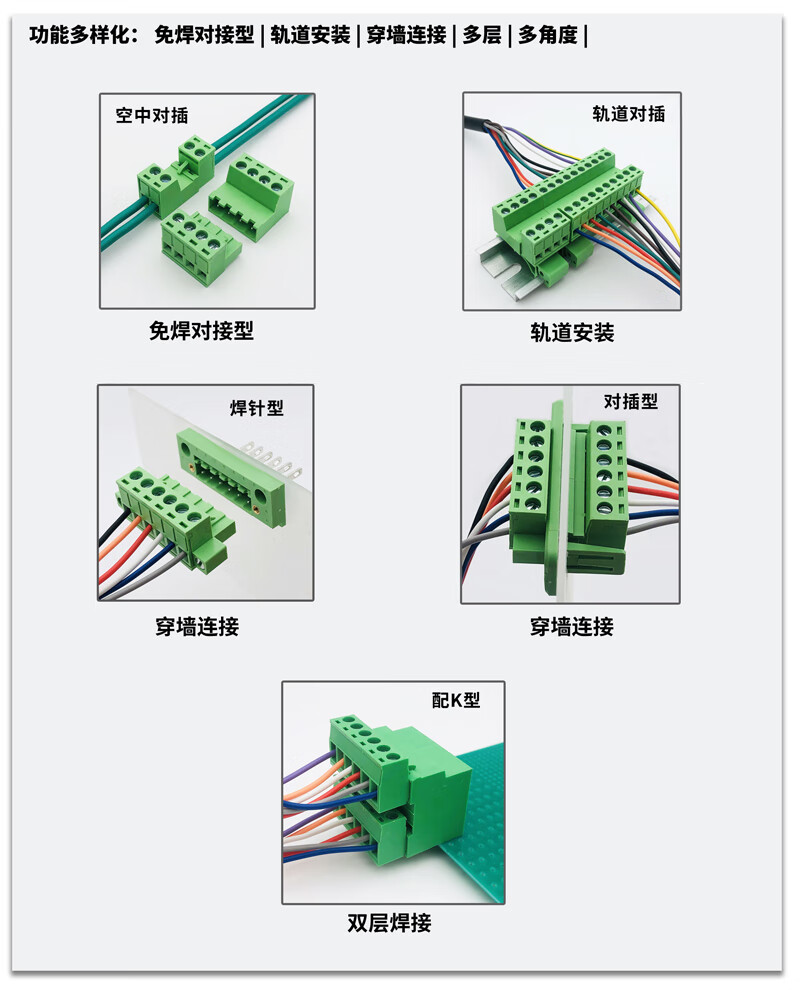 功能多样化： 免焊对接型 | 轨道安装 | 穿墙连接 | 多层 | 多角度 |

空中对插

免焊对接型

轨道对插

轨道安装

焊针型

穿墙连接

对插型

穿墙连接

配K型

双层焊接