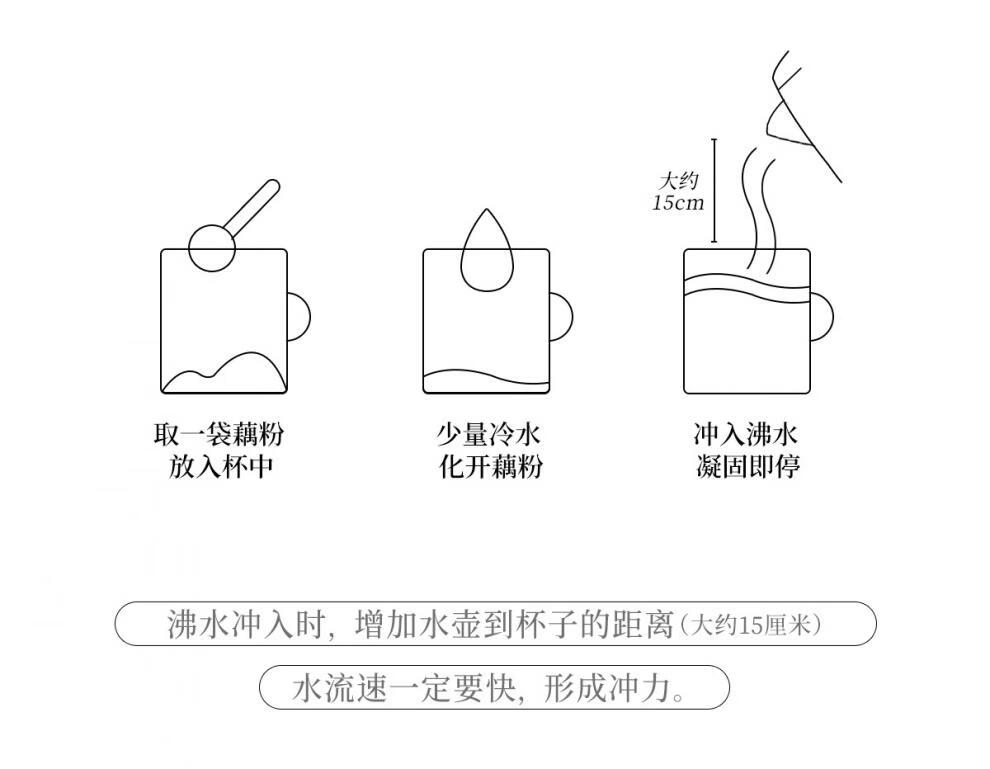 大约
15cm

取一袋藕粉
放入杯中

少量冷水
化开藕粉

冲入沸水
凝固即停

沸水冲入时，增加水壶到杯子的距离（大约15厘米）

水流速一定要快，形成冲力。