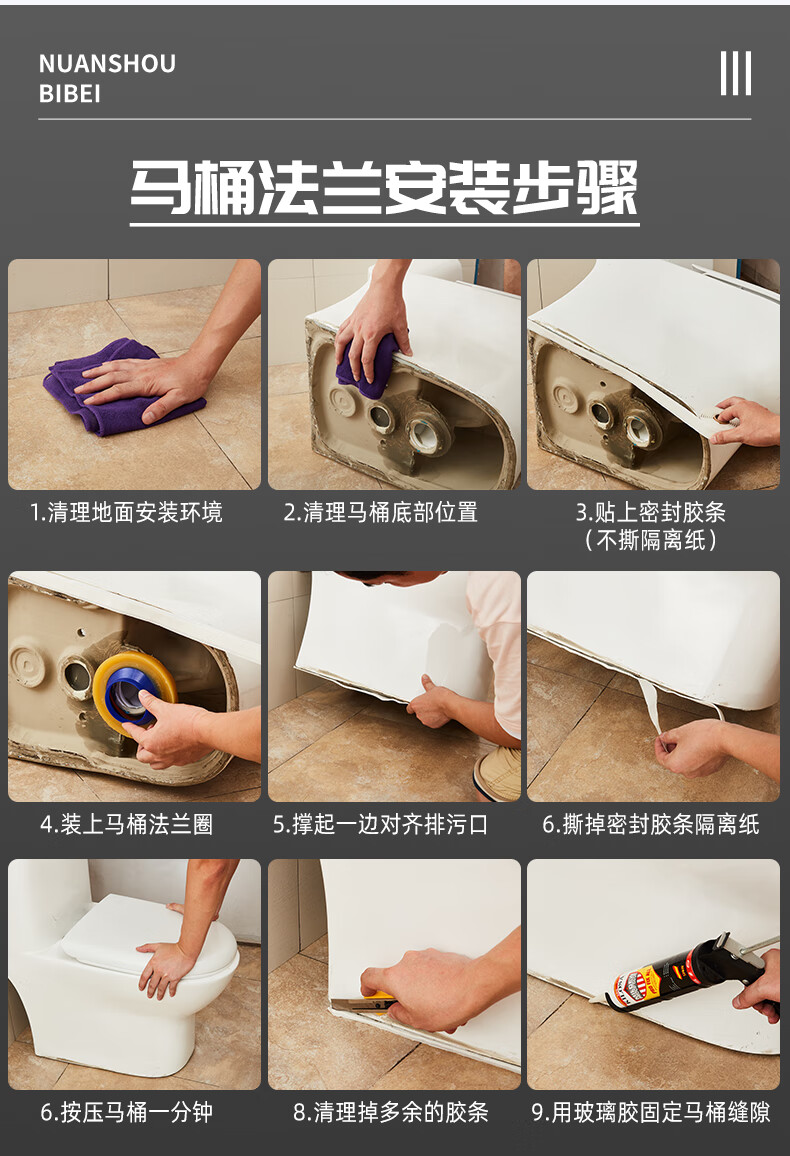 NUANSHOU
BIBEI

马桶法兰安装步骤

1.清理地面安装环境

2.清理马桶底部位置

3.贴上密封胶条
（不撕隔离纸）

4.装上马桶法兰圈

5.撑起一边对齐排污口

6.撕掉密封胶条隔离纸

6.按压马桶一分钟

8.清理掉多余的胶条

9.用玻璃胶固定马桶缝隙