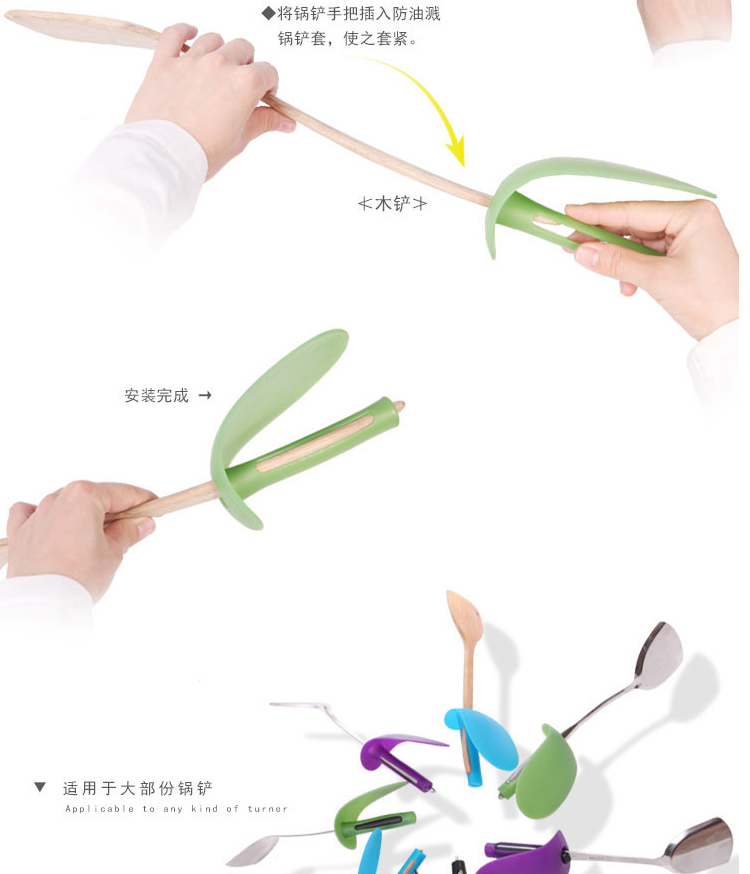 ◆将锅铲手把插入防油溅锅铲套，使之套紧。

<木铲>

安装完成 →

▼ 适用于大部份锅铲
Applicable to any kind of turner