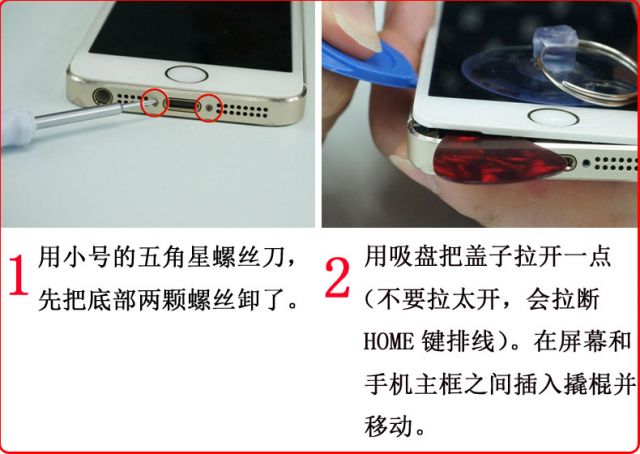 1 用小号的五角星螺丝刀，先把底部两颗螺丝卸了。

2 用吸盘把盖子拉开一点（不要拉太开，会拉断 HOME 键排线）。在屏幕和手机主框之间插入撬棍并移动。