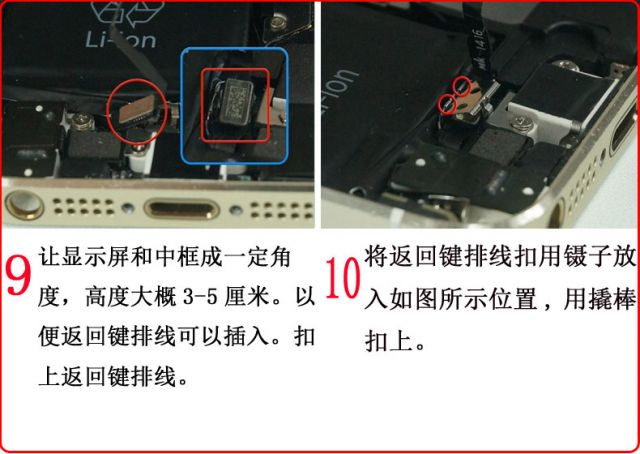 Li-ion

Li-ion

9 让显示屏和中框成一定角度，高度大概 3-5 厘米。以便返回键排线可以插入。扣上返回键排线。

10 将返回键排线扣用镊子放入如图所示位置，用撬棒扣上。