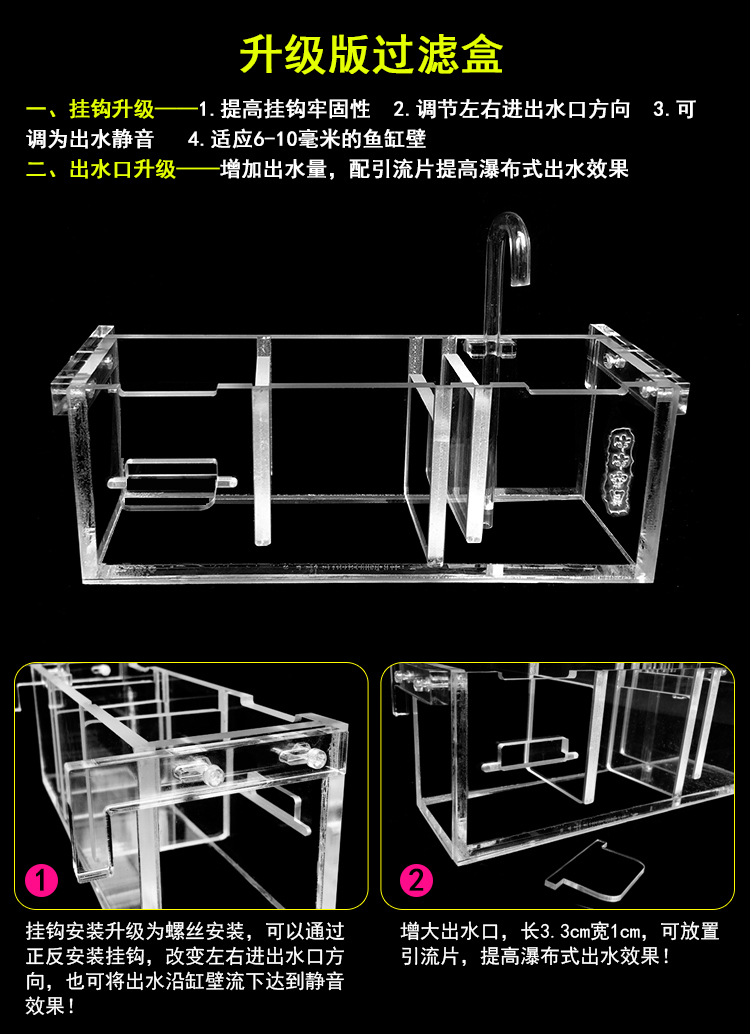 升级版过滤盒

一、挂钩升级——1.提高挂钩牢固性 2.调节左右进出水口方向 3.可调为出水静音 4.适应6-10毫米的鱼缸壁

二、出水口升级——增加出水量，配引流片提高瀑布式出水效果

1

挂钩安装升级为螺丝安装，可以通过正反安装挂钩，改变左右进出水口方向，也可将出水沿缸壁流下达到静音效果！

2

增大出水口，长3.3cm宽1cm，可放置引流片，提高瀑布式出水效果！