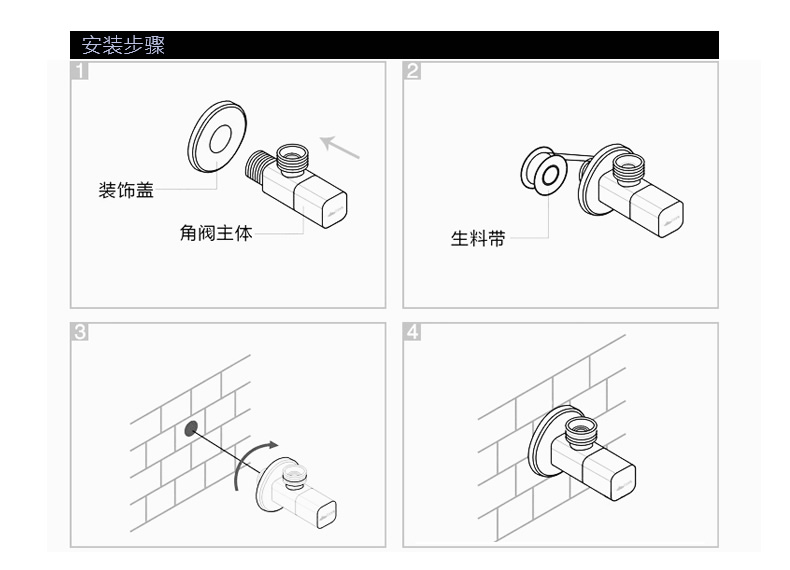 安装步骤

1

装饰盖

角阀主体

2

生料带

3

4