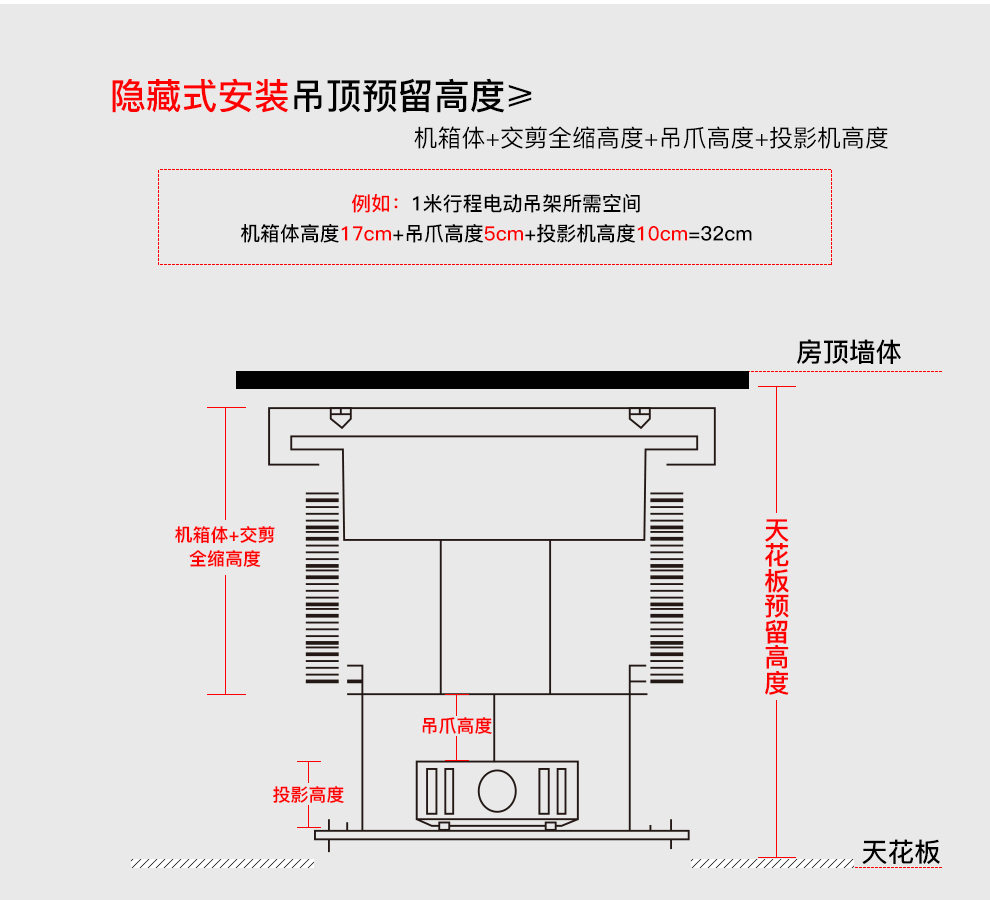 隐藏式安装吊顶预留高度≥

机箱体+交剪全缩高度+吊爪高度+投影机高度

例如：1米行程电动吊架所需空间

机箱体高度17cm+吊爪高度5cm+投影机高度10cm=32cm

房顶墙体

机箱体+交剪全缩高度

天花板预留高度

吊爪高度

投影高度

天花板