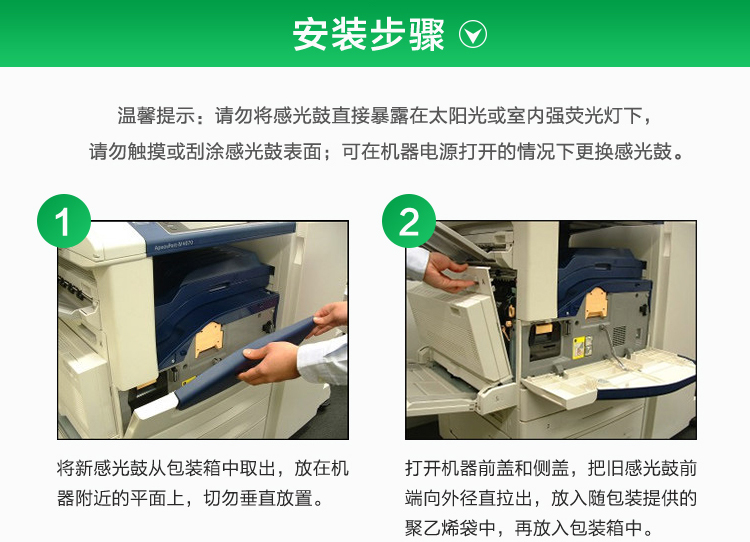 安装步骤

温馨提示：请勿将感光鼓直接暴露在太阳光或室内强荧光灯下，请勿触摸或刮涂感光鼓表面；可在机器电源打开的情况下更换感光鼓。

1

ApeosPort-IV 4070

将新感光鼓从包装箱中取出，放在机器附近的平面上，切勿垂直放置。

2

打开机器前盖和侧盖，把旧感光鼓前端向外径直拉出，放入随包装提供的聚乙烯袋中，再放入包装箱中。