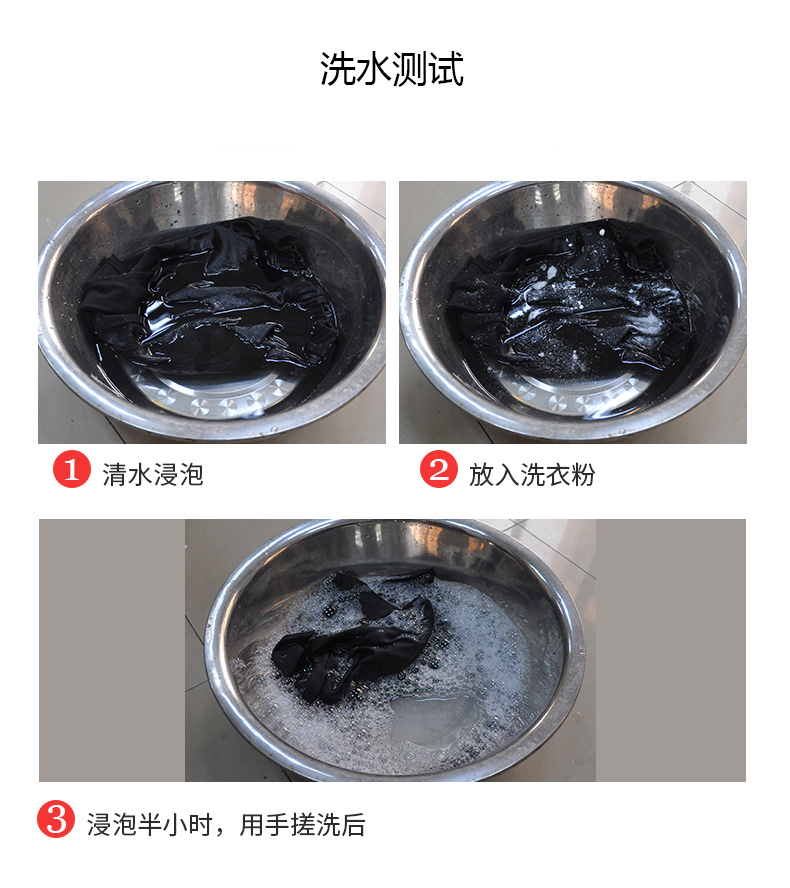 洗水测试

1 清水浸泡

2 放入洗衣粉

3 浸泡半小时，用手搓洗后