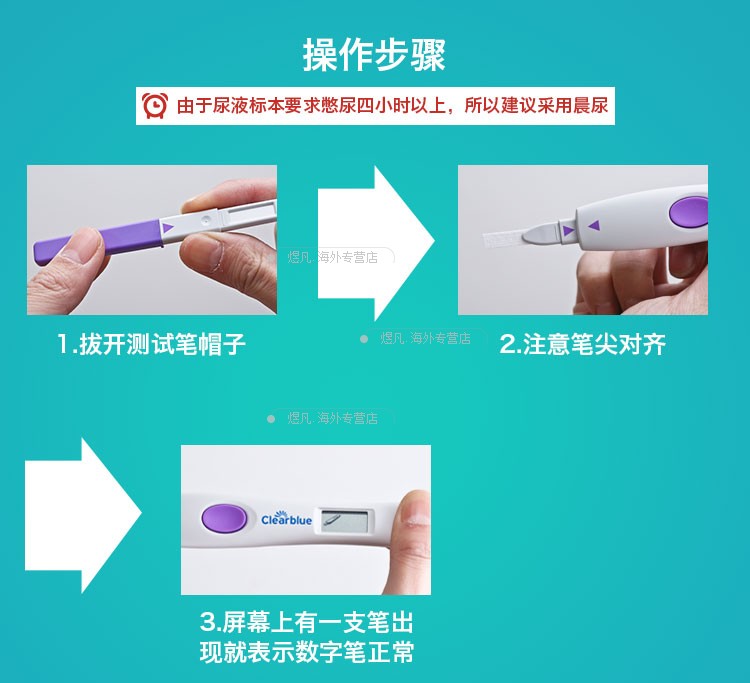 操作步骤

由于尿液标本要求憋尿四小时以上，所以建议采用晨尿

煜凡 海外专营店

1.拔开测试笔帽子

煜凡 海外专营店

2.注意笔尖对齐

煜凡 海外专营店

Clearblue

3.屏幕上有一支笔出现就表示数字笔正常