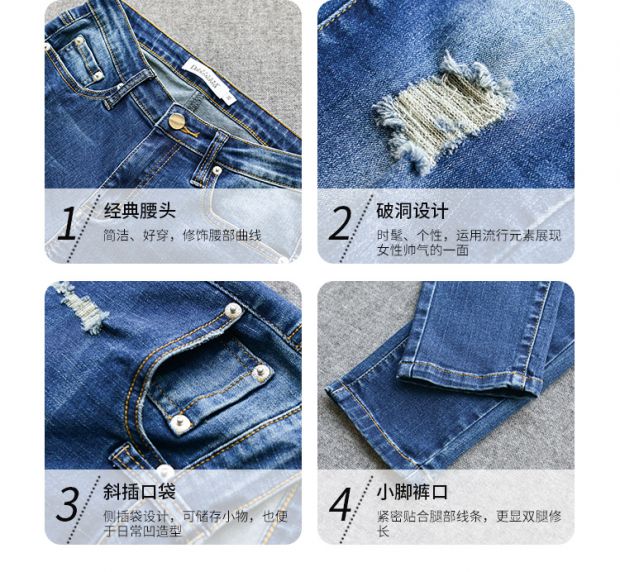 1 经典腰头
简洁、好穿，修饰腰部曲线

2 破洞设计
时髦、个性，运用流行元素展现女性帅气的一面

3 斜插口袋
侧插袋设计，可储存小物，也便于日常凹造型

4 小脚裤口
紧密贴合腿部线条，更显双腿修长