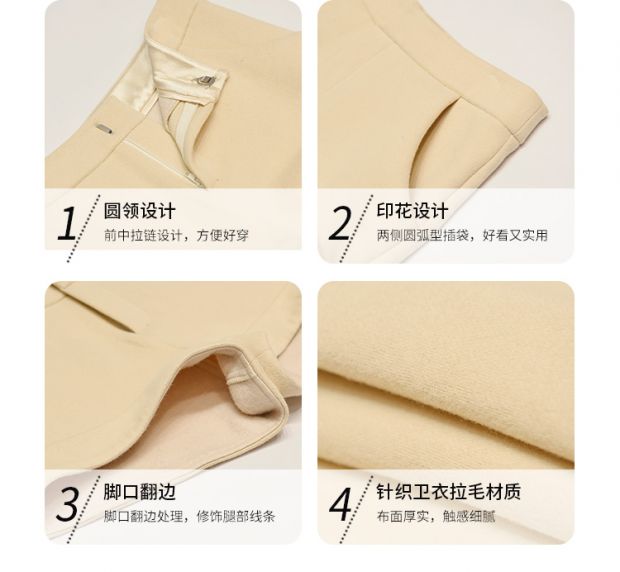 1 圆领设计
前中拉链设计，方便好穿

2 印花设计
两侧圆弧型插袋，好看又实用

3 脚口翻边
脚口翻边处理，修饰腿部线条

4 针织卫衣拉毛材质
布面厚实，触感细腻