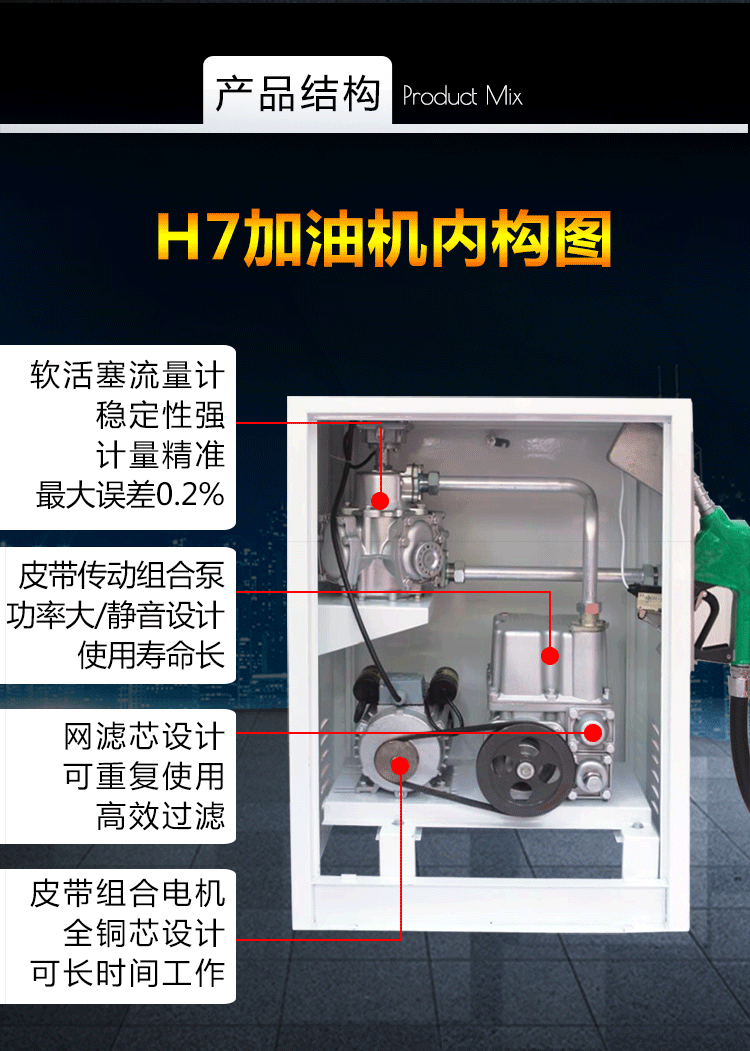 产品结构 Product Mix

H7加油机内构图

软活塞流量计
稳定性强
计量精准
最大误差0.2%

皮带传动组合泵
功率大/静音设计
使用寿命长

网滤芯设计
可重复使用
高效过滤

皮带组合电机
全铜芯设计
可长时间工作