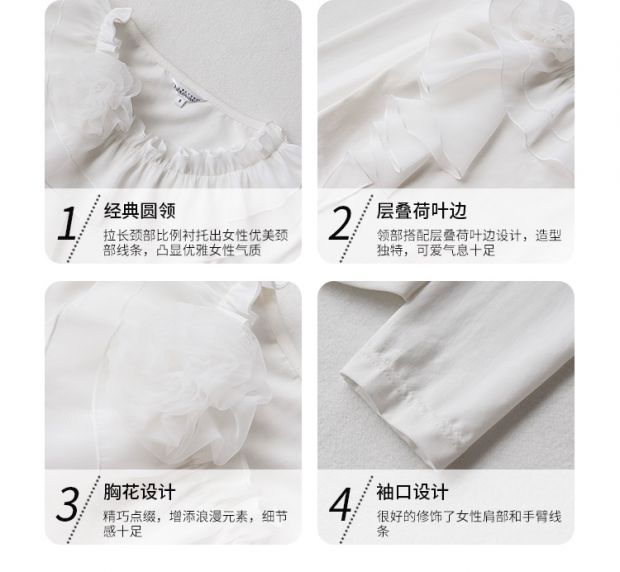 1
经典圆领
拉长颈部比例衬托出女性优美颈部线条，凸显优雅女性气质

2
层叠荷叶边
领部搭配层叠荷叶边设计，造型独特，可爱气息十足

3
胸花设计
精巧点缀，增添浪漫元素，细节感十足

4
袖口设计
很好的修饰了女性肩部和手臂线条