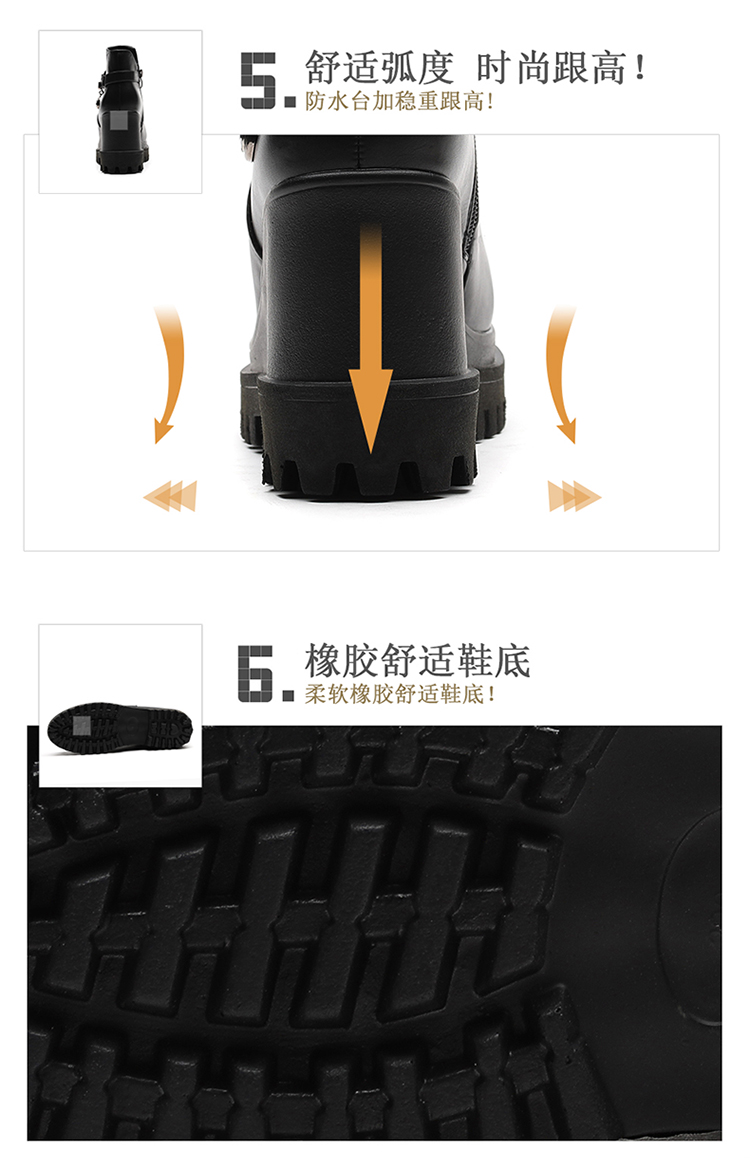 5. 舒适弧度 时尚跟高！
防水台加稳重跟高！

6. 橡胶舒适鞋底
柔软橡胶舒适鞋底！