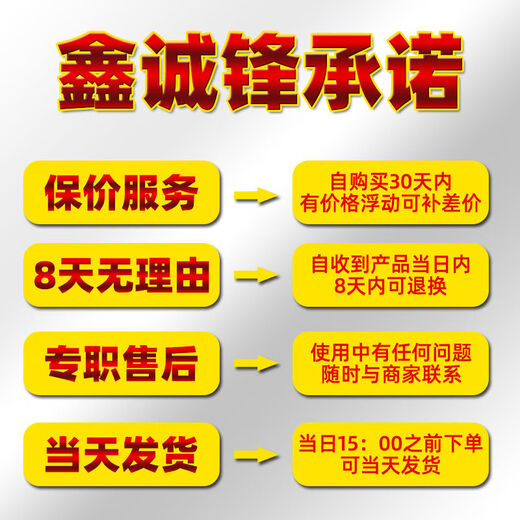 鑫诚锋承诺

保价服务

自购买30天内
有价格浮动可补差价

8天无理由

自收到产品当日内
8天内可退换

专职售后

使用中有任何问题
随时与商家联系

当天发货

当日15：00之前下单
可当天发货