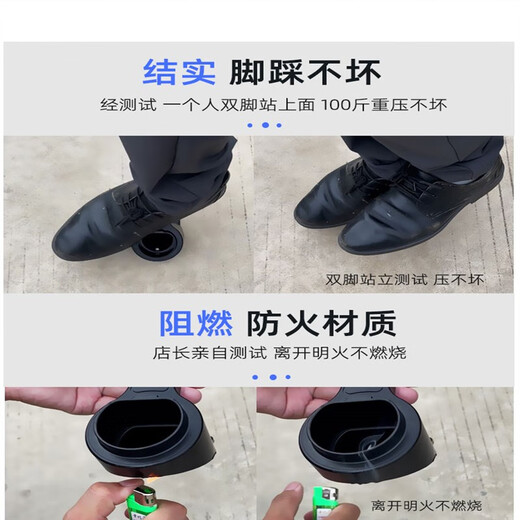 结实 脚踩不坏

经测试 一个人双脚站上面 100斤重压不坏

双脚站立测试 压不坏

阻燃 防火材质

店长亲自测试 离开明火不燃烧

离开明火不燃烧