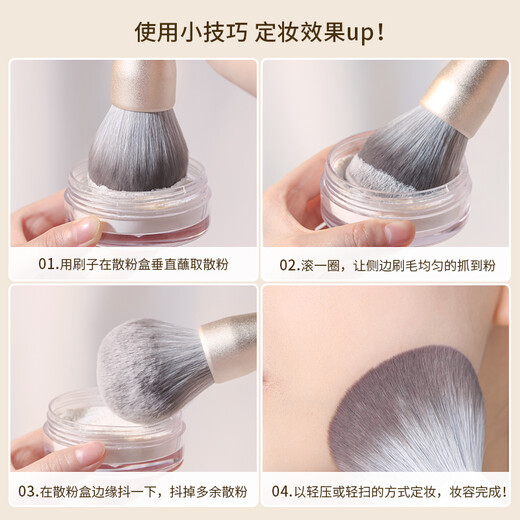 使用小技巧 定妆效果up!

01.用刷子在散粉盒垂直蘸取散粉

02.滚一圈，让侧边刷毛均匀的抓到粉

03.在散粉盒边缘抖一下，抖掉多余散粉

04.以轻压或轻扫的方式定妆，妆容完成!