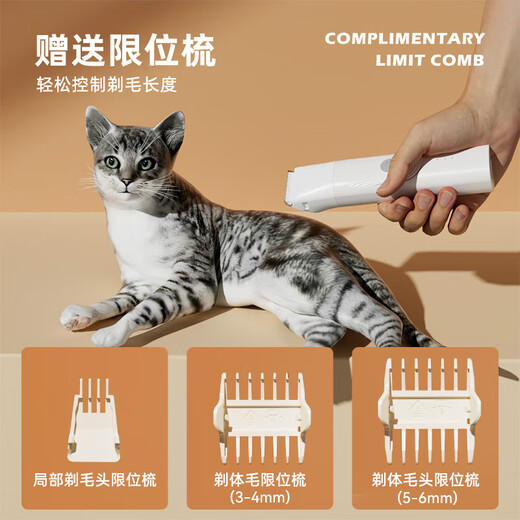 赠送限位梳
轻松控制剃毛长度

COMPLIMENTARY
LIMIT COMB

局部剃毛头限位梳

剃体毛限位梳
(3-4mm)

剃体毛头限位梳
(5-6mm)