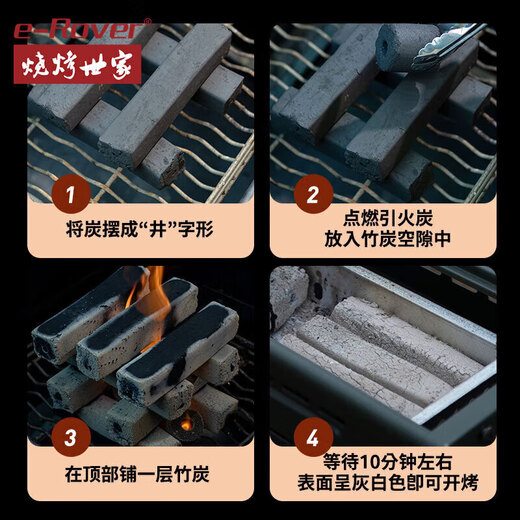 e-Rover®
烧烤世家

1
将炭摆成“井”字形

2
点燃引火炭
放入竹炭空隙中

3
在顶部铺一层竹炭

4
等待10分钟左右
表面呈灰白色即可开烤