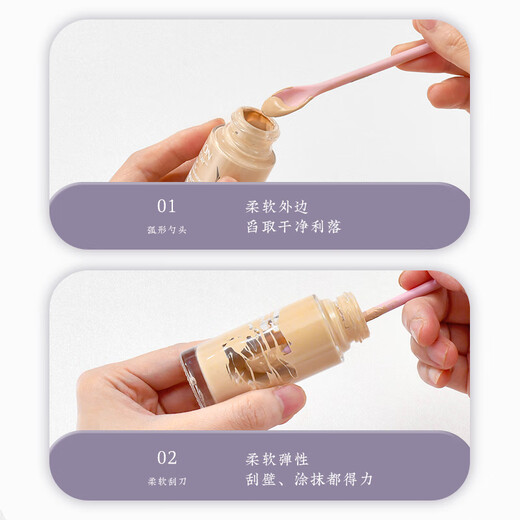 01
弧形勺头

柔软外边
舀取干净利落

02
柔软刮刀

柔软弹性
刮壁、涂抹都得力