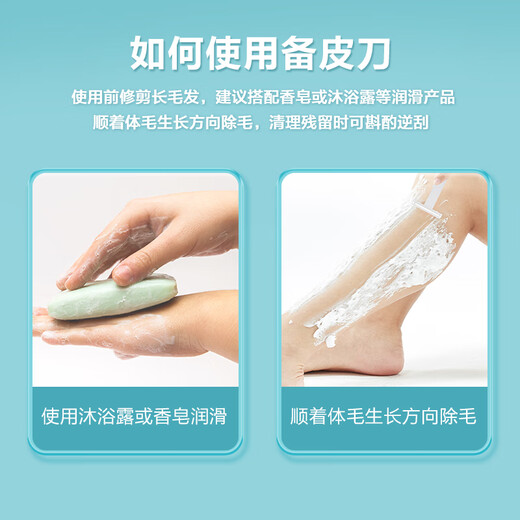 如何使用备皮刀

使用前修剪长毛发，建议搭配香皂或沐浴露等润滑产品
顺着体毛生长方向除毛，清理残留时可斟酌逆刮

使用沐浴露或香皂润滑

顺着体毛生长方向除毛