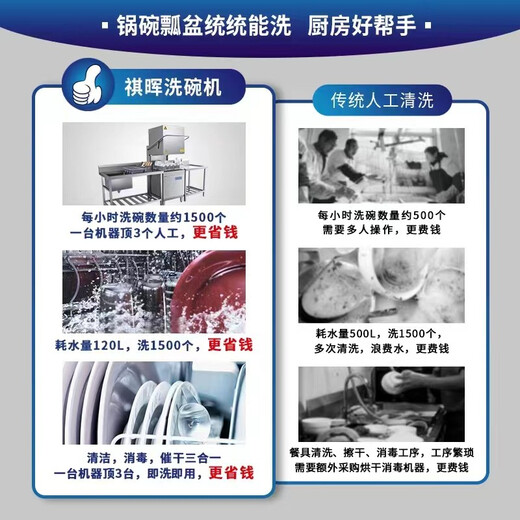 ▪ 锅碗瓢盆统统能洗　厨房好帮手 ▪

祺晖洗碗机

每小时洗碗数量约1500个
一台机器顶3个人工，更省钱

耗水量120L，洗1500个，更省钱

清洁，消毒，催干三合一
一台机器顶3台，即洗即用，更省钱

传统人工清洗

每小时洗碗数量约500个
需要多人操作，更费钱

耗水量500L，洗1500个，
多次清洗，浪费水，更费钱

餐具清洗、擦干、消毒工序，工序繁琐
需要额外采购烘干消毒机器，更费钱