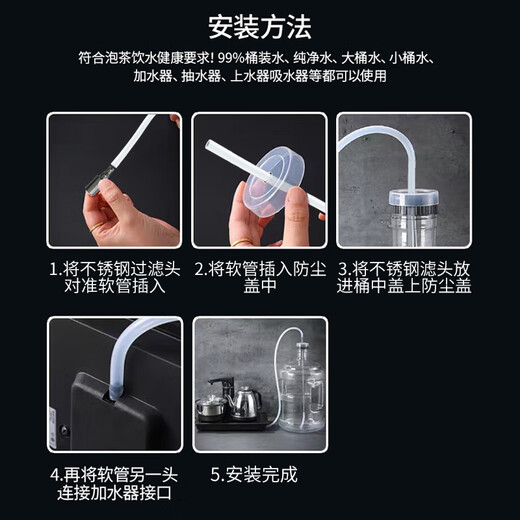 安装方法

符合泡茶饮水健康要求! 99%桶装水、纯净水、大桶水、小桶水、加水器、抽水器、上水器吸水器等都可以使用

1.将不锈钢过滤头对准软管插入

2.将软管插入防尘盖中

3.将不锈钢滤头放进桶中盖上防尘盖

4.再将软管另一头连接加水器接口

5.安装完成