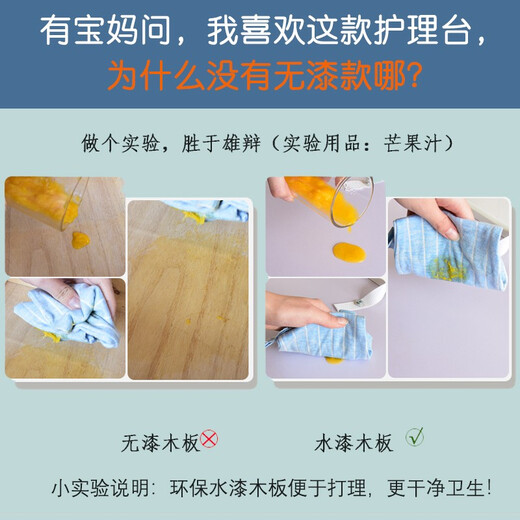 有宝妈问，我喜欢这款护理台，
为什么没有无漆款哪？

做个实验，胜于雄辩（实验用品：芒果汁）

无漆木板

水漆木板

小实验说明：环保水漆木板便于打理，更干净卫生！