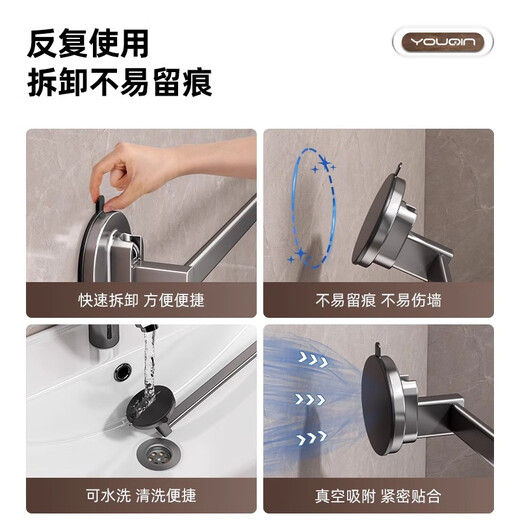 反复使用
拆卸不易留痕

YOUQIN

快速拆卸 方便便捷

不易留痕 不易伤墙

可水洗 清洗便捷

真空吸附 紧密贴合