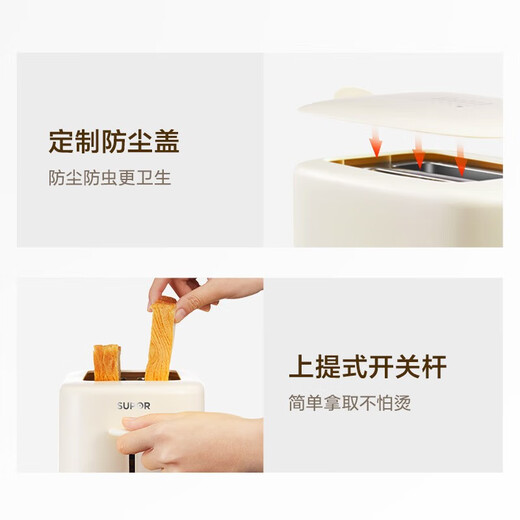 定制防尘盖

防尘防虫更卫生

SUPOR

上提式开关杆

简单拿取不怕烫