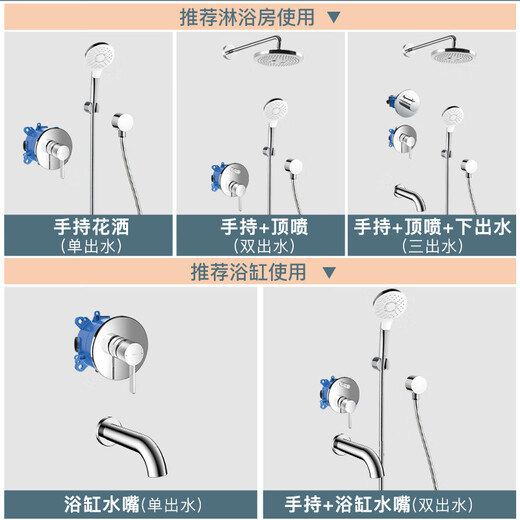 推荐淋浴房使用 ▼

手持花洒
（单出水）

手持+顶喷
（双出水）

手持+顶喷+下出水
（三出水）

推荐浴缸使用 ▼

浴缸水嘴（单出水）

手持+浴缸水嘴（双出水）