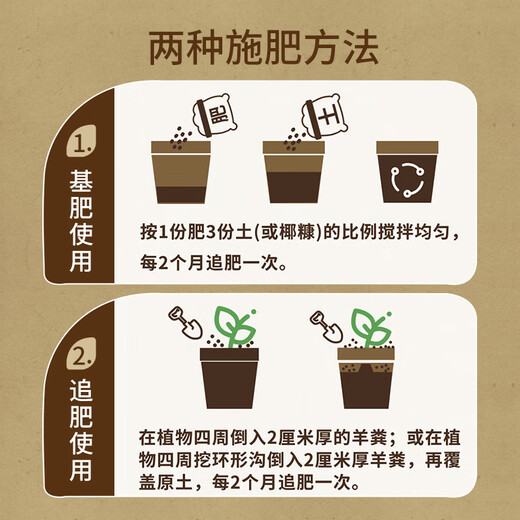 两种施肥方法

1.
基肥使用

肥

土

按1份肥3份土(或椰糠)的比例搅拌均匀，每2个月追肥一次。

2.
追肥使用

在植物四周倒入2厘米厚的羊粪；或在植物四周挖环形沟倒入2厘米厚羊粪，再覆盖原土，每2个月追肥一次。