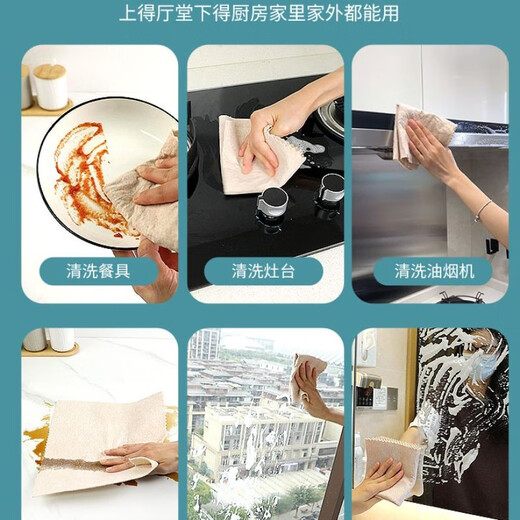 上得厅堂下得厨房家里家外都能用

清洗餐具

清洗灶台

清洗油烟机