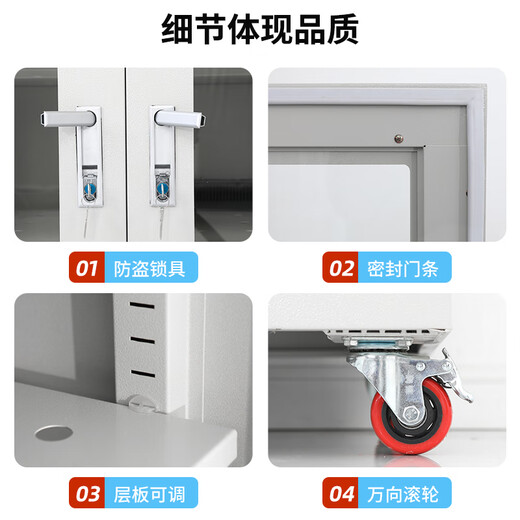 细节体现品质

01 防盗锁具

02 密封门条

03 层板可调

04 万向滚轮