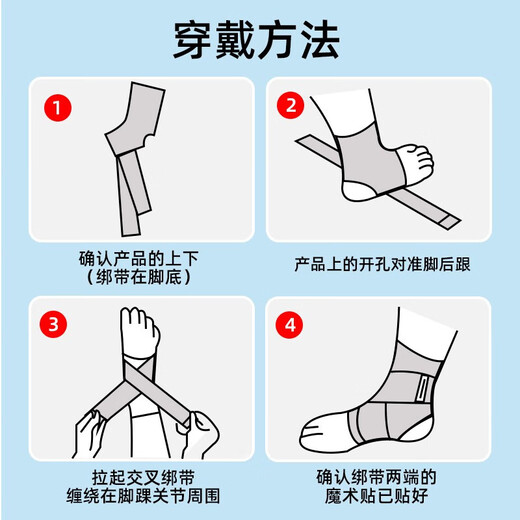 穿戴方法

1

确认产品的上下
（绑带在脚底）

2

产品上的开孔对准脚后跟

3

拉起交叉绑带
缠绕在脚踝关节周围

4

确认绑带两端的
魔术贴已贴好