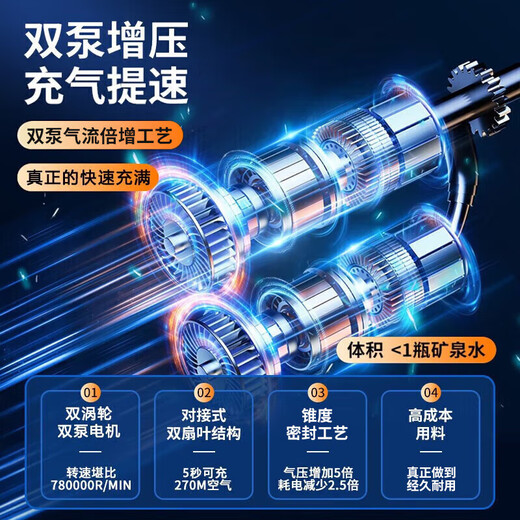 双泵增压
充气提速

双泵气流倍增工艺

真正的快速充满

体积 <1瓶矿泉水

01
双涡轮
双泵电机
转速堪比
780000R/MIN

02
对接式
双扇叶结构
5秒可充
270M空气

03
锥度
密封工艺
气压增加5倍
耗电减少2.5倍

04
高成本
用料
真正做到
经久耐用