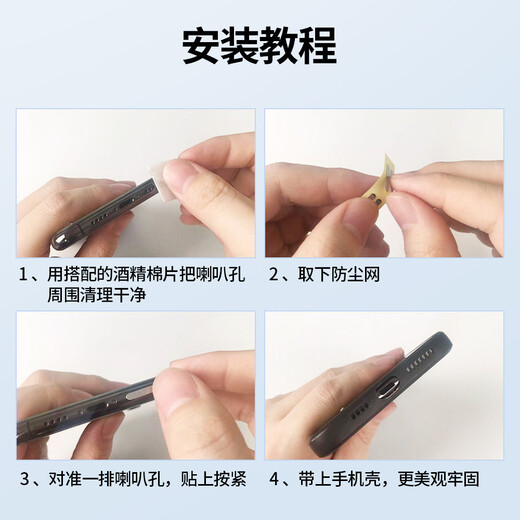 安装教程

1、用搭配的酒精棉片把喇叭孔周围清理干净

2、取下防尘网

3、对准一排喇叭孔，贴上按紧

4、带上手机壳，更美观牢固