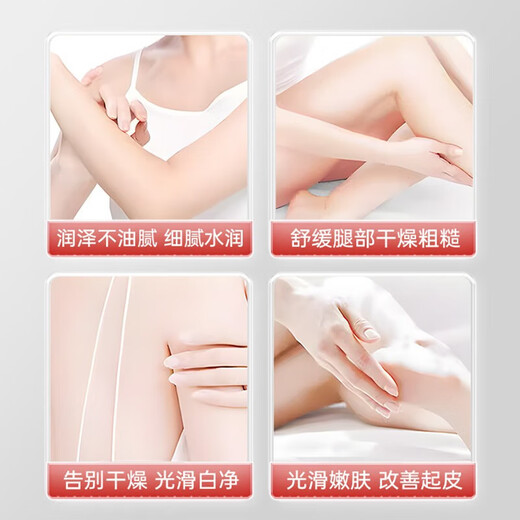 润泽不油腻 细腻水润

舒缓腿部干燥粗糙

告别干燥 光滑白净

光滑嫩肤 改善起皮