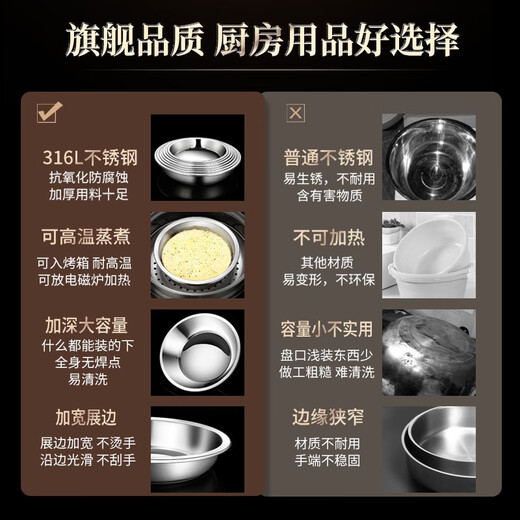 旗舰品质 厨房用品好选择

316L不锈钢
抗氧化防腐蚀
加厚用料十足

可高温蒸煮
可入烤箱 耐高温
可放电磁炉加热

加深大容量
什么都能装的下
全身无焊点
易清洗

加宽展边
展边加宽 不烫手
沿边光滑 不刮手

普通不锈钢
易生锈，不耐用
含有害物质

不可加热
其他材质
易变形，不环保

容量小不实用
盘口浅装东西少
做工粗糙 难清洗

边缘狭窄
材质不耐用
手端不稳固