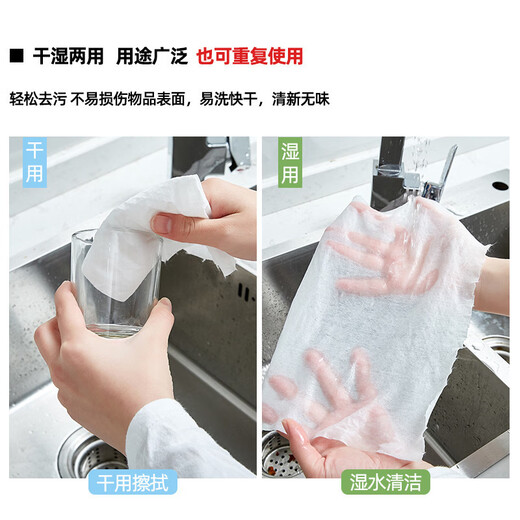 ■ 干湿两用 用途广泛 也可重复使用

轻松去污 不易损伤物品表面，易洗快干，清新无味

干用

干用擦拭

湿用

湿水清洁