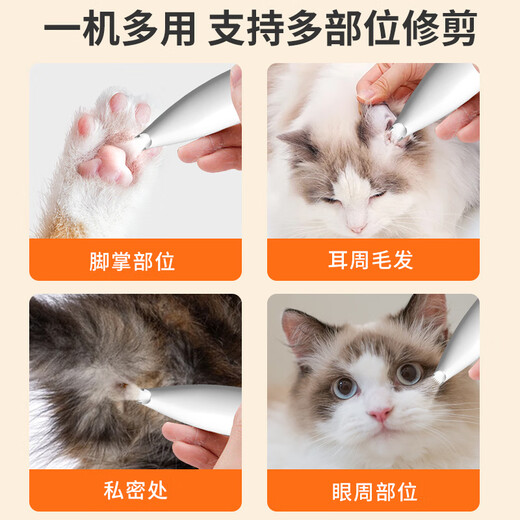 一机多用 支持多部位修剪

脚掌部位

耳周毛发

私密处

眼周部位